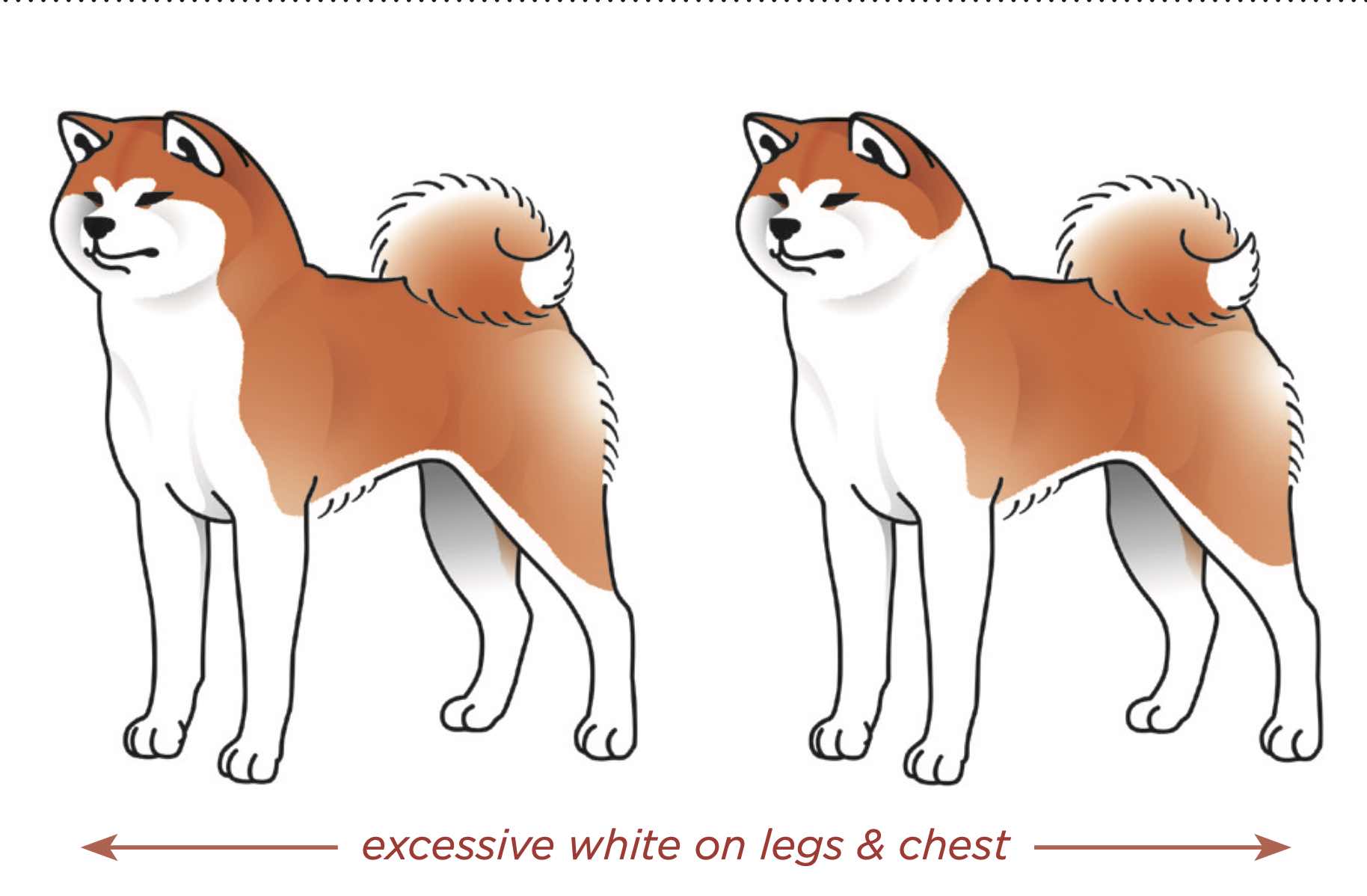 excessive white on legs & chest